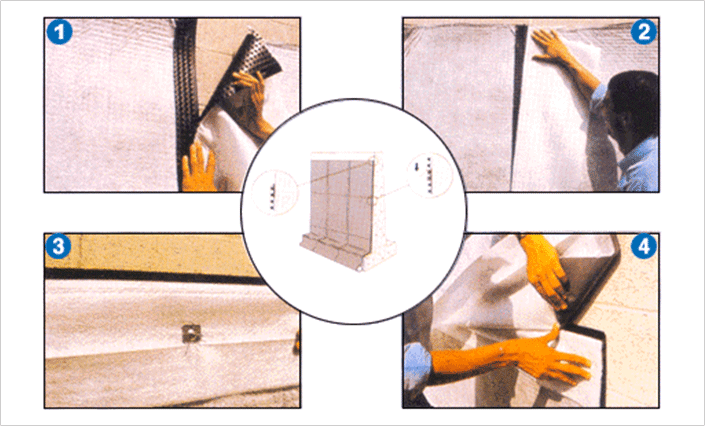 1
2
3
4